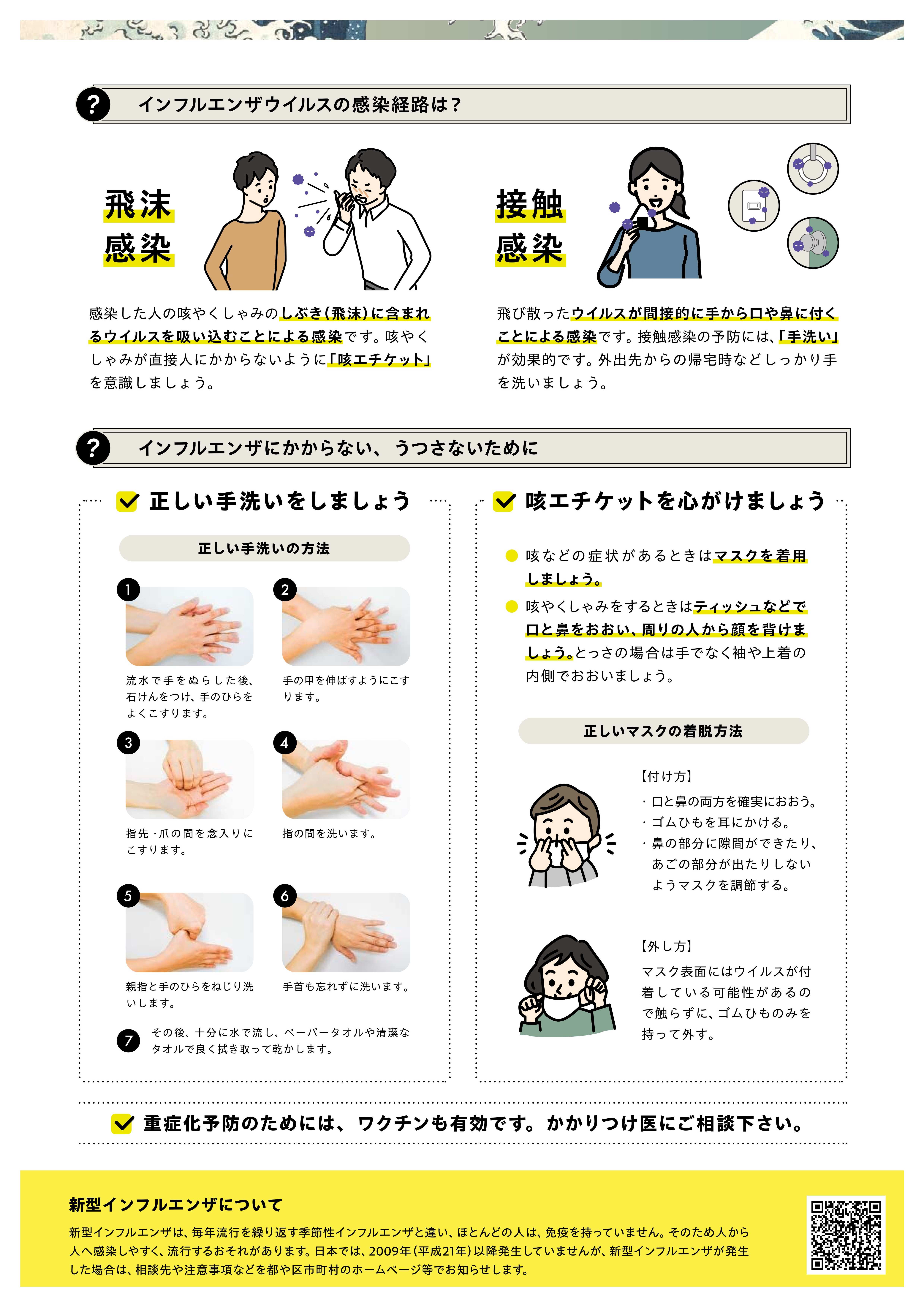 ? インフルエンザウイルスの感染経路は？

飛沫感染

感染した人の咳やくしゃみのしぶき（飛沫）に含まれるウイルスを吸い込むことによる感染です。咳やくしゃみが直接人にかからないように「咳エチケット」を意識しましょう。

接触感染

飛び散ったウイルスが間接的に手から口や鼻に付くことによる感染です。接触感染の予防には、「手洗い」が効果的です。外出先からの帰宅時などしっかり手を洗いましょう。

? インフルエンザにかからない、うつさないために

正しい手洗いをしましょう

正しい手洗いの方法

1 流水で手をぬらした後、石けんをつけ、手のひらをよくこすります。

2 手の甲を伸ばすようにこすります。

3 指先・爪の間を念入りにこすります。

4 指の間を洗います。

5 親指と手のひらをねじり洗いします。

6 手首も忘れずに洗います。

7 その後、十分に水で流し、ペーパータオルや清潔なタオルで良く拭き取って乾かします。

咳エチケットを心がけましょう

咳などの症状があるときはマスクを着用しましょう。

咳やくしゃみをするときはティッシュなどで口と鼻をおおい、周りの人から顔を背けましょう。とっさの場合は手でなく袖や上着の内側でおおいましょう。

正しいマスクの着脱方法

【付け方】
・口と鼻の両方を確実におおう。
・ゴムひもを耳にかける。
・鼻の部分に隙間ができたり、あごの部分が出たりしないようマスクを調節する。

【外し方】
マスク表面にはウイルスが付着している可能性があるので触らずに、ゴムひものみを持って外す。

重症化予防のためには、ワクチンも有効です。かかりつけ医にご相談下さい。

新型インフルエンザについて

新型インフルエンザは、毎年流行を繰り返す季節性インフルエンザと違い、ほとんどの人は、免疫を持っていません。そのため人から人へ感染しやすく、流行するおそれがあります。日本では、2009年（平成21年）以降発生していませんが、新型インフルエンザが発生した場合は、相談先や注意事項などを都や区市町村のホームページ等でお知らせします。